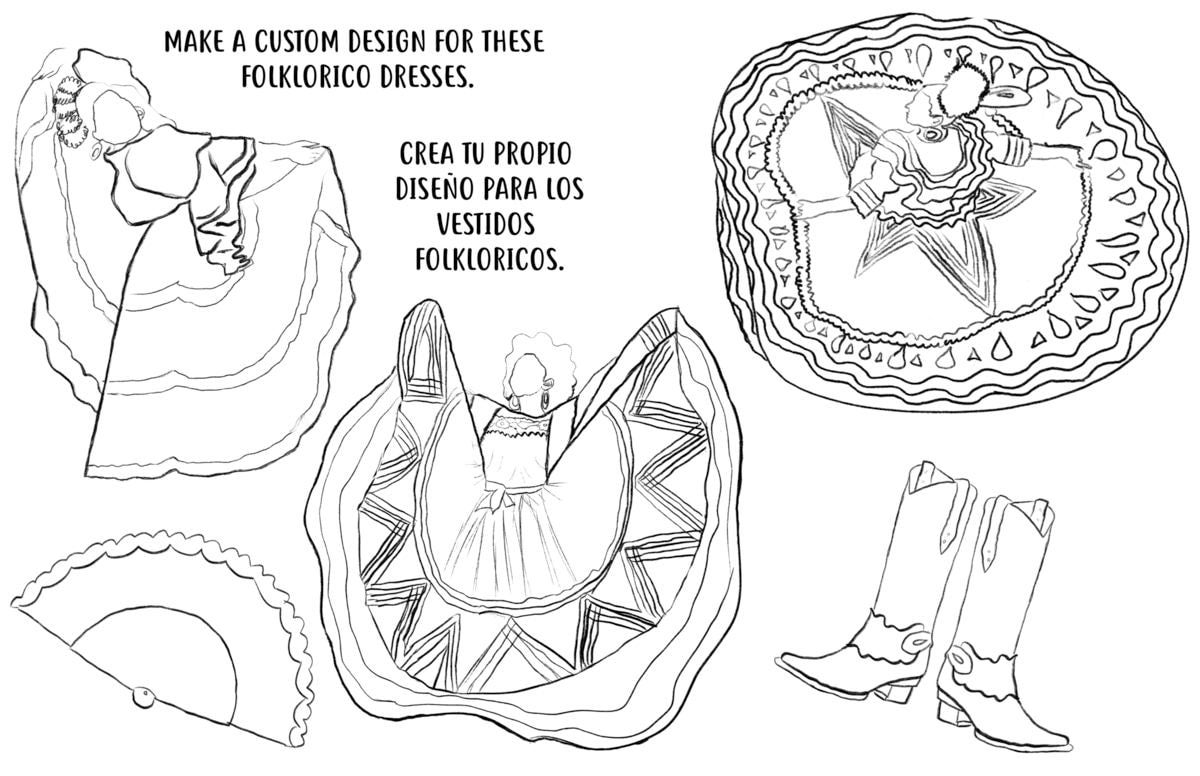 MAKE A CUSTOM DESIGN FOR THESE FOLKLORICO DRESSES.

CREA TU PROPIO DISEÑO PARA LOS VESTIDOS FOLKLORICOS.